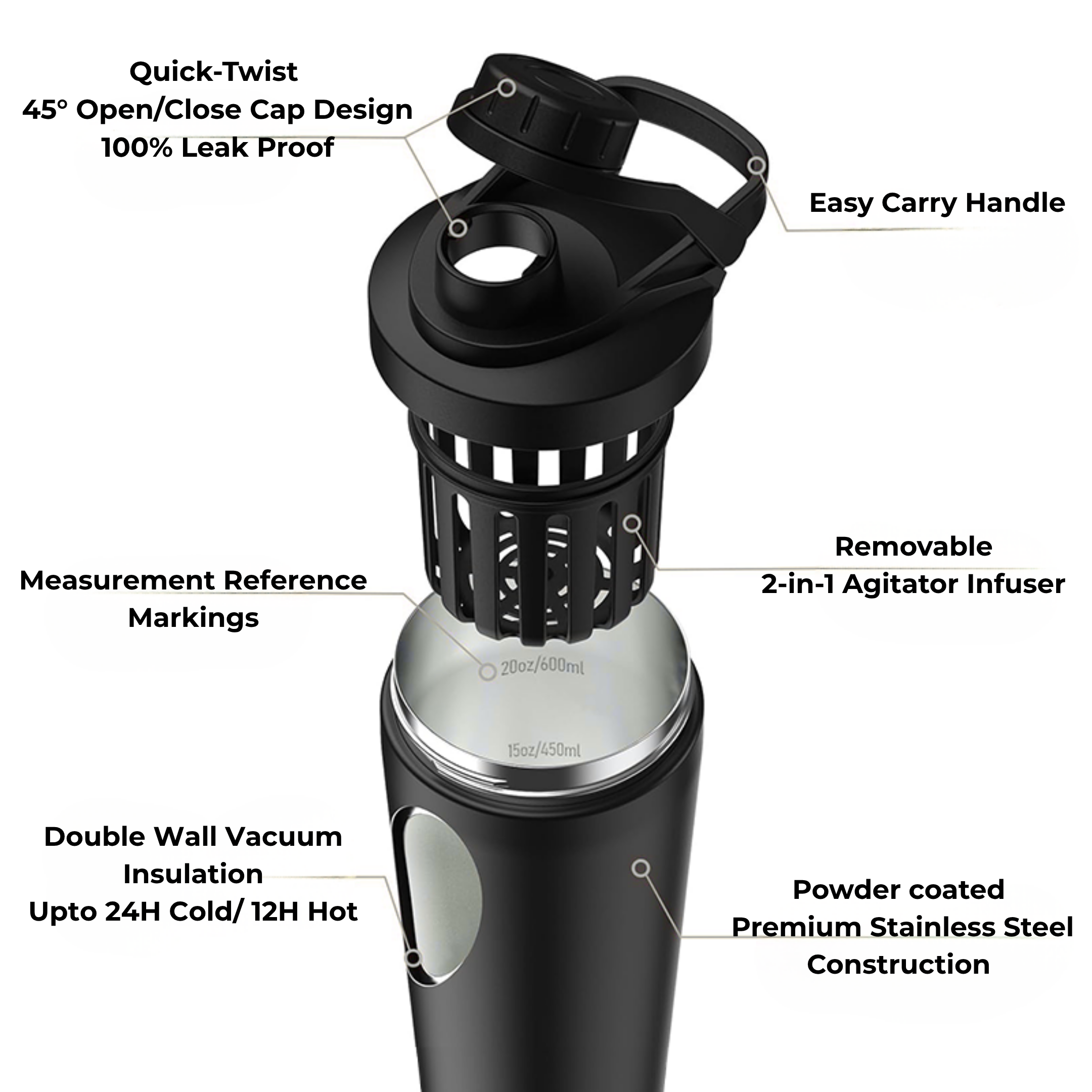 Quick-Twist
45° Open/Close Cap Design
100% Leak Proof

Easy Carry Handle

Removable
2-in-1 Agitator Infuser

Measurement Reference
Markings

20oz/600ml

15oz/450ml

Double Wall Vacuum
Insulation
Upto 24H Cold/ 12H Hot

Powder coated
Premium Stainless Steel
Construction